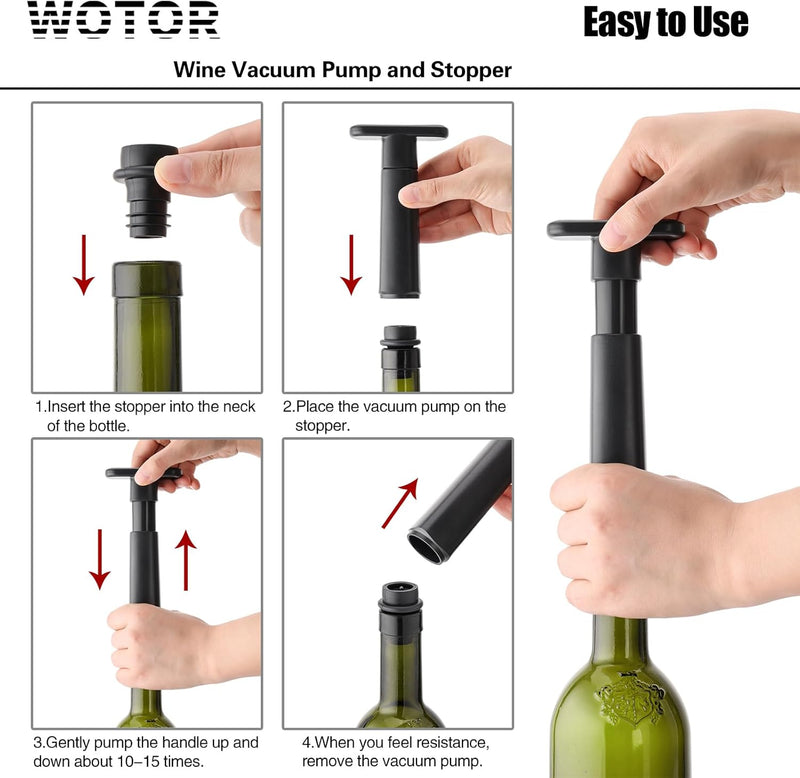 WOTOR

Easy to Use

Wine Vacuum Pump and Stopper

1.Insert the stopper into the neck of the bottle.

2.Place the vacuum pump on the stopper.

3.Gently pump the handle up and down about 10–15 times.

4.When you feel resistance, remove the vacuum pump.