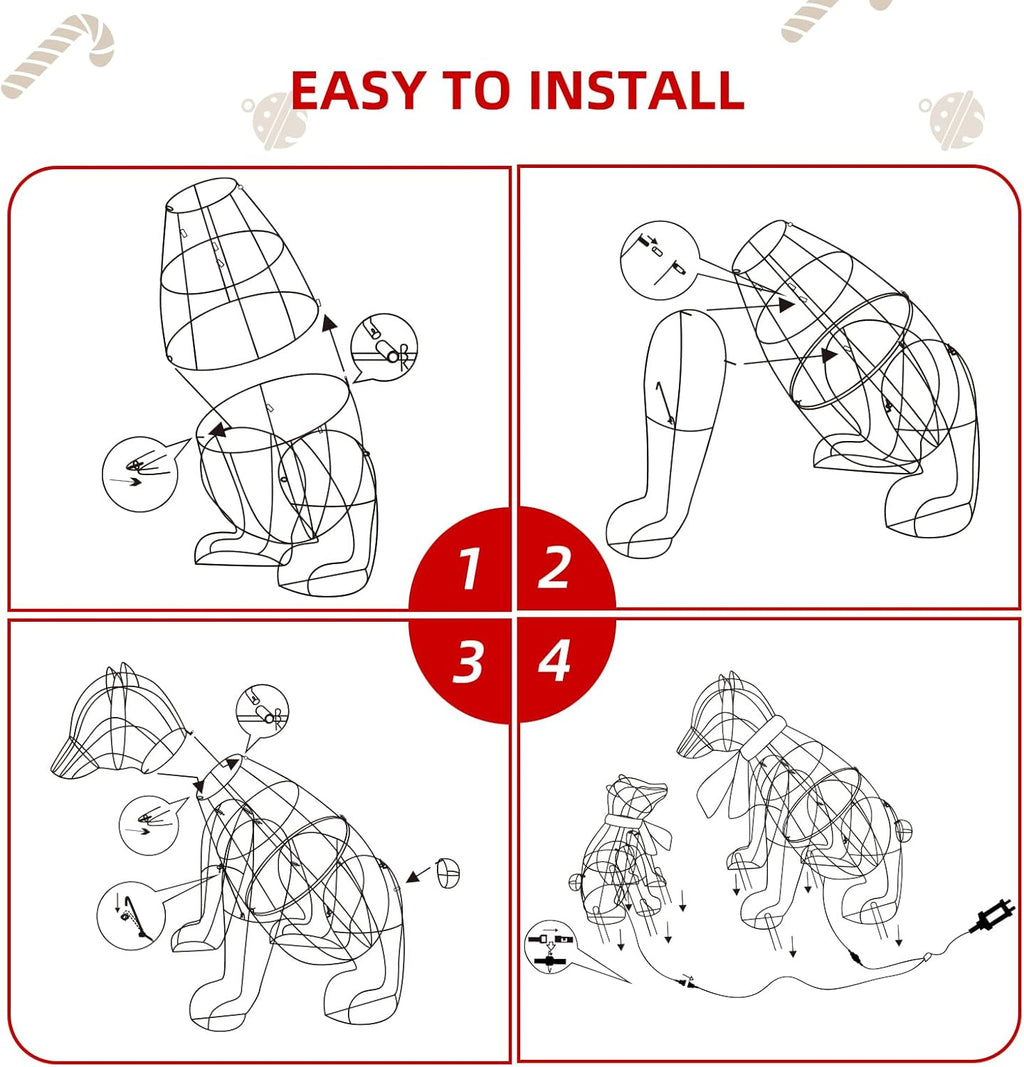 EASY TO INSTALL

1 2

3 4